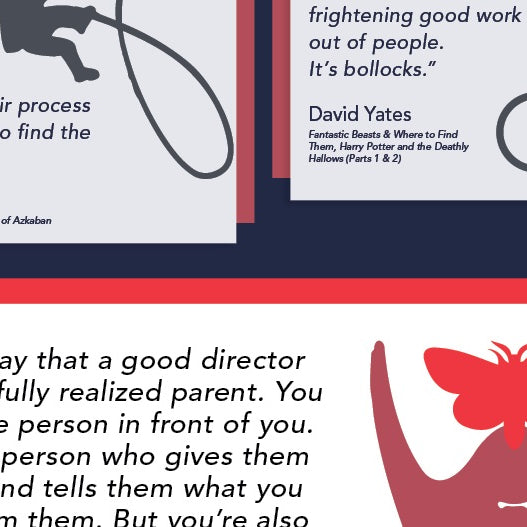 ir process
o find the

of Azkaban

frightening good work out of people. It's bollocks."

David Yates

Fantastic Beasts & Where to Find Them, Harry Potter and the Deathly Hallows (Parts 1 & 2)

ay that a good director
fully realized parent. You
e person in front of you.
person who gives them
nd tells them what you
m them. But you're also